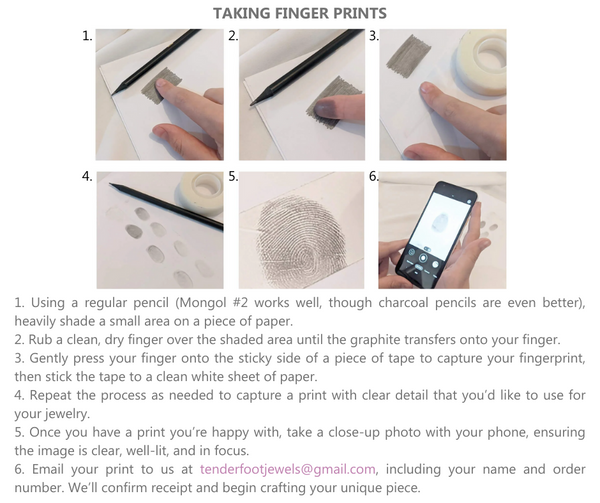 TAKING FINGER PRINTS

1.

2.

3.

4.

5.

6.

1. Using a regular pencil (Mongol #2 works well, though charcoal pencils are even better), heavily shade a small area on a piece of paper.
2. Rub a clean, dry finger over the shaded area until the graphite transfers onto your finger.
3. Gently press your finger onto the sticky side of a piece of tape to capture your fingerprint, then stick the tape to a clean white sheet of paper.
4. Repeat the process as needed to capture a print with clear detail that you'd like to use for your jewelry.
5. Once you have a print you're happy with, take a close-up photo with your phone, ensuring the image is clear, well-lit, and in focus.
6. Email your print to us at tenderfootjewels@gmail.com, including your name and order number. We'll confirm receipt and begin crafting your unique piece.